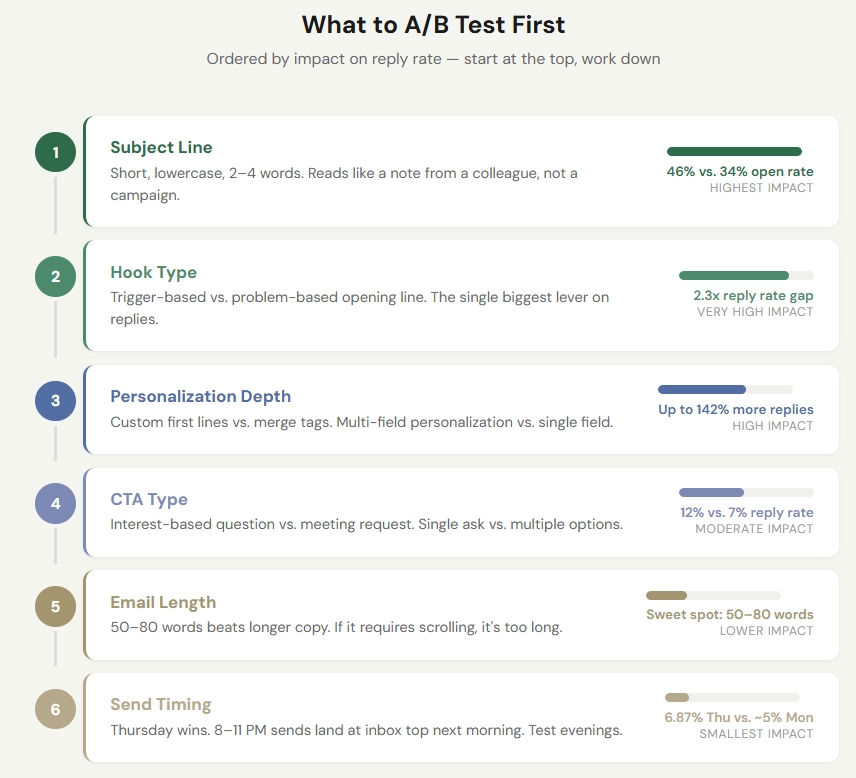 What to A/B Test First

Ordered by impact on reply rate — start at the top, work down

1

Subject Line

Short, lowercase, 2–4 words. Reads like a note from a colleague, not a campaign.

46% vs. 34% open rate
HIGHEST IMPACT

2

Hook Type

Trigger-based vs. problem-based opening line. The single biggest lever on replies.

2.3x reply rate gap
VERY HIGH IMPACT

3

Personalization Depth

Custom first lines vs. merge tags. Multi-field personalization vs. single field.

Up to 142% more replies
HIGH IMPACT

4

CTA Type

Interest-based question vs. meeting request. Single ask vs. multiple options.

12% vs. 7% reply rate
MODERATE IMPACT

5

Email Length

50–80 words beats longer copy. If it requires scrolling, it's too long.

Sweet spot: 50–80 words
LOWER IMPACT

6

Send Timing

Thursday wins. 8–11 PM sends land at inbox top next morning. Test evenings.

6.87% Thu vs. ~5% Mon
SMALLEST IMPACT